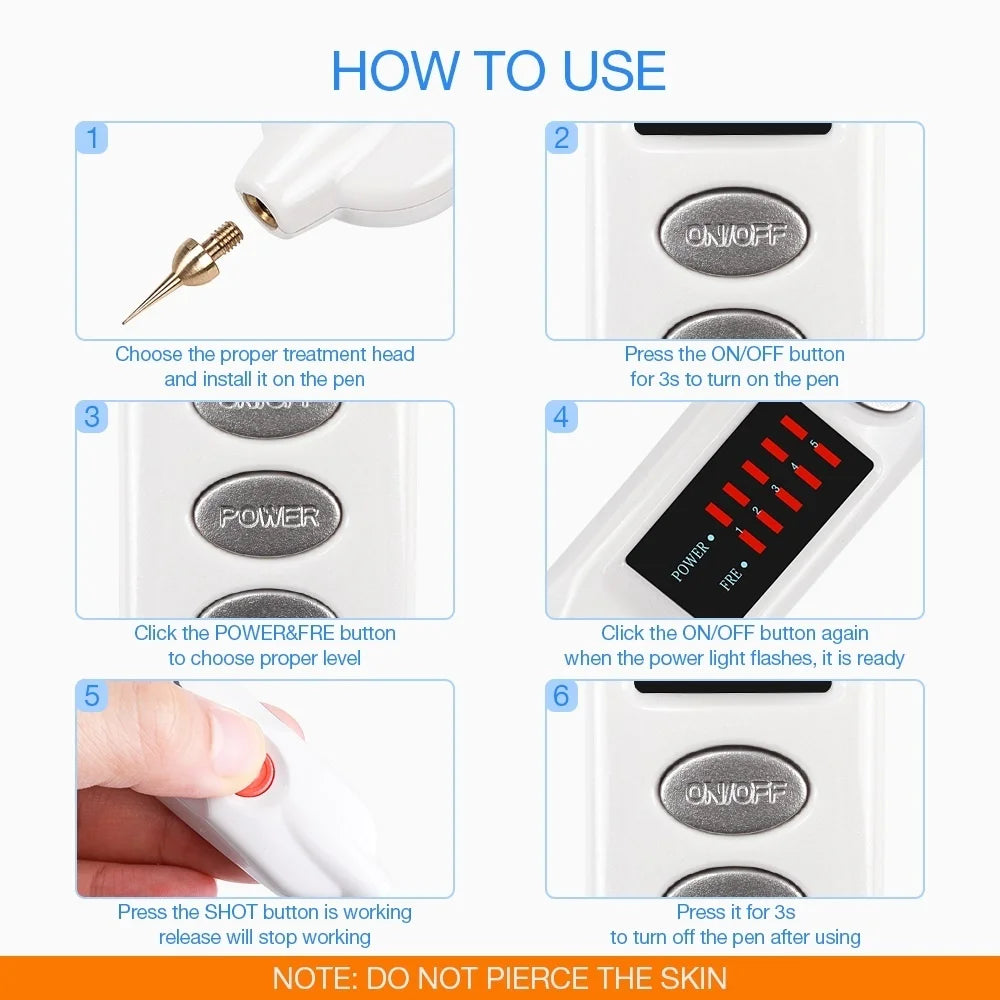 HOW TO USE

1

Choose the proper treatment head and install it on the pen

2

ON/OFF

Press the ON/OFF button for 3s to turn on the pen

3

POWER

Click the POWER&FRE button to choose proper level

4

POWER
FRE
1
2
3
4
5

Click the ON/OFF button again when the power light flashes, it is ready

5

Press the SHOT button is working release will stop working

6

ON/OFF

Press it for 3s to turn off the pen after using

NOTE: DO NOT PIERCE THE SKIN